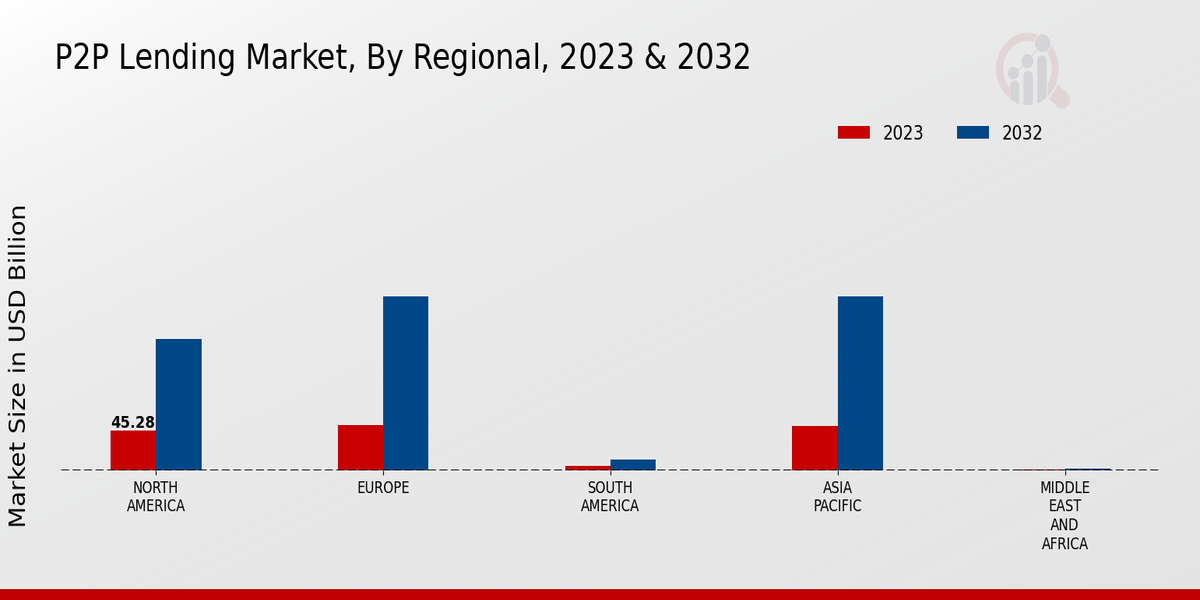 P2P Lending Market, By Regional, 2023 & 2032

2023 2032

Market Size in USD Billion

45.28

NORTH AMERICA

EUROPE

SOUTH AMERICA

ASIA PACIFIC

MIDDLE EAST AND AFRICA