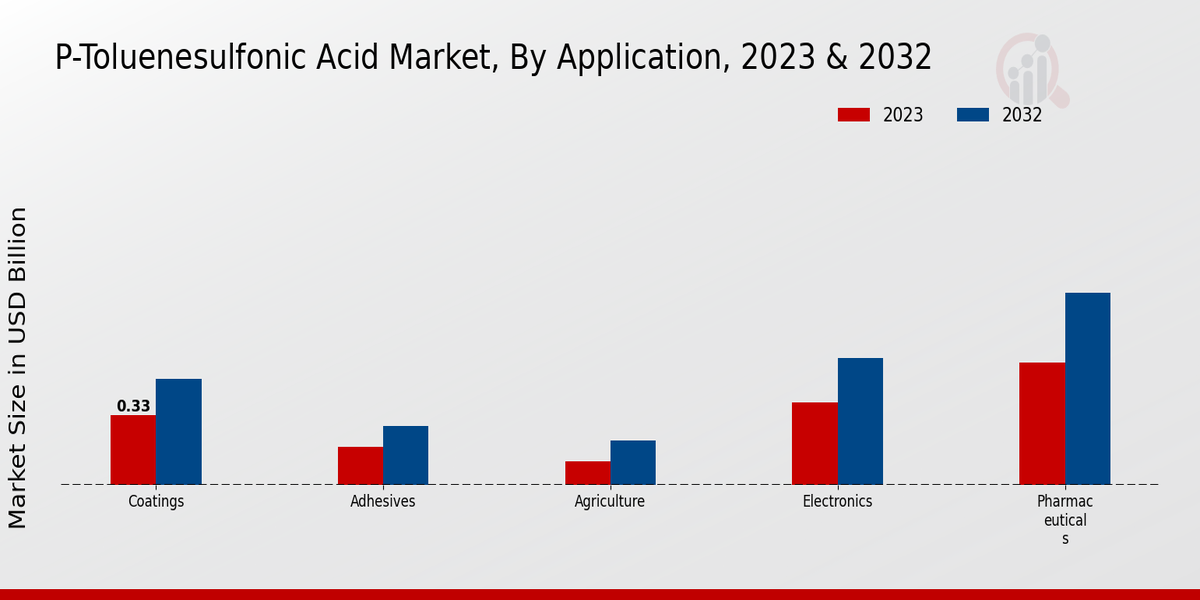 P-Toluenesulfonic Acid Market, By Application, 2023 & 2032

2023
2032

Market Size in USD Billion

0.33

Coatings
Adhesives
Agriculture
Electronics
Pharmac eutical s