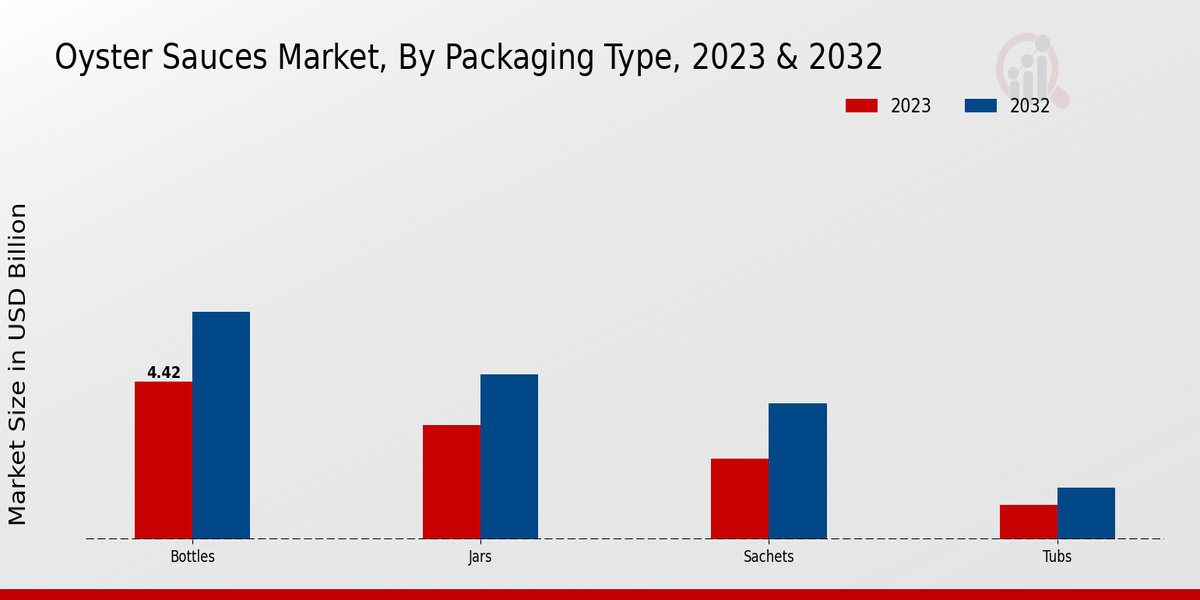 Oyster Sauces Market, By Packaging Type, 2023 & 2032

2023
2032

Market Size in USD Billion

4.42

Bottles
Jars
Sachets
Tubs