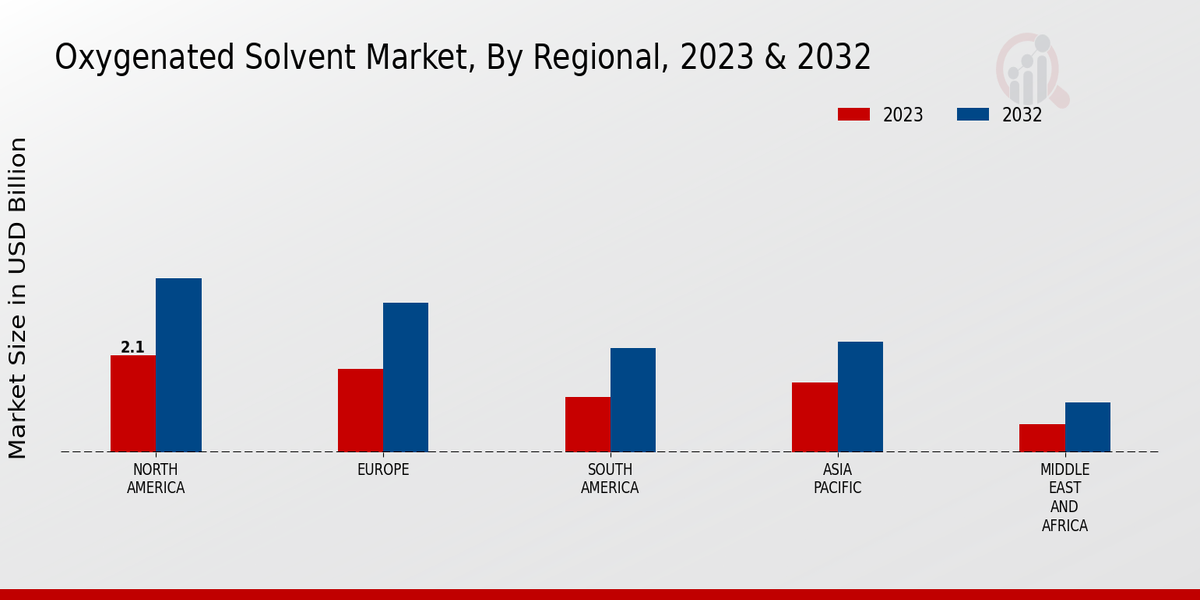 Oxygenated Solvent Market, By Regional, 2023 & 2032

2023 2032

Market Size in USD Billion

2.1

NORTH AMERICA

EUROPE

SOUTH AMERICA

ASIA PACIFIC

MIDDLE EAST AND AFRICA