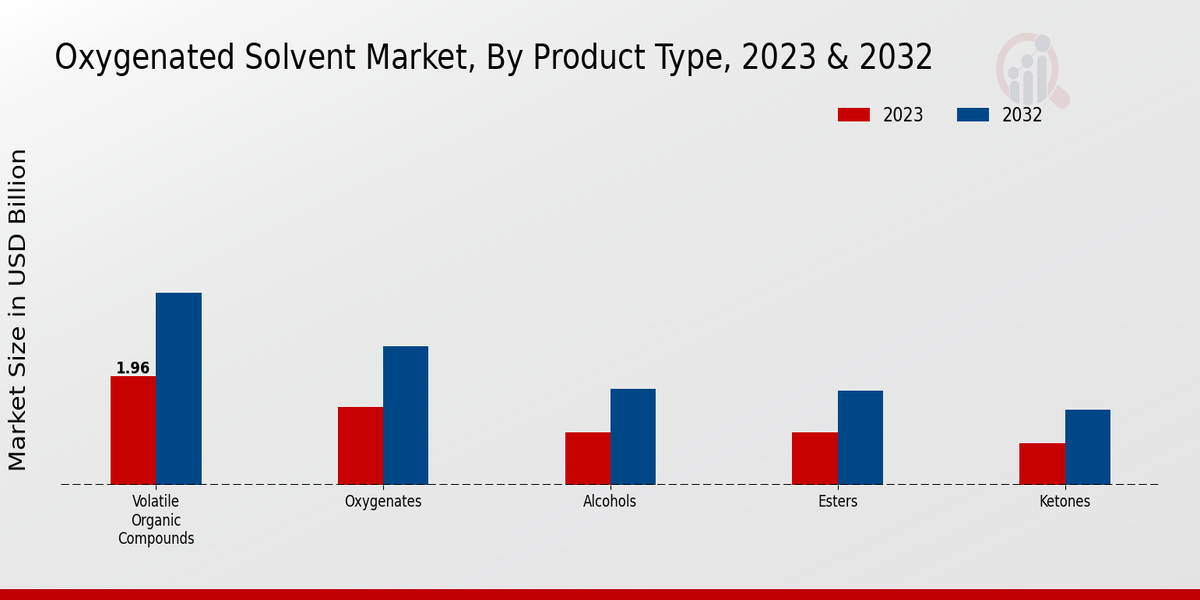 Oxygenated Solvent Market, By Product Type, 2023 & 2032

2023
2032

Market Size in USD Billion

1.96

Volatile Organic Compounds
Oxygenates
Alcohols
Esters
Ketones