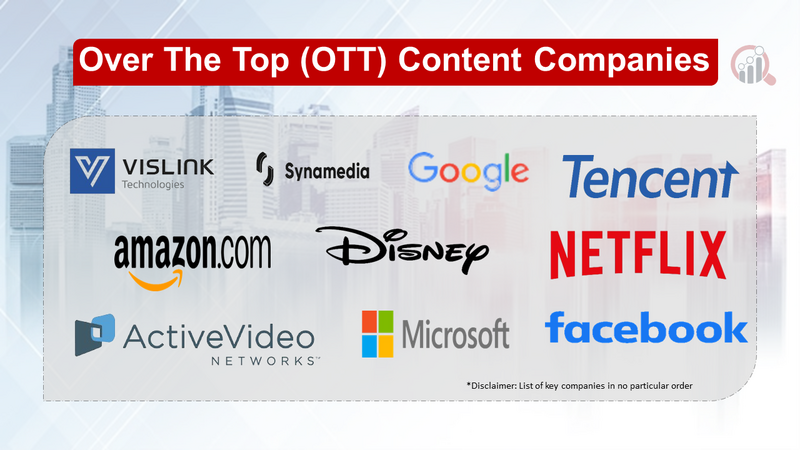 Over The Top (OTT) Content Companies

VISLINK Technologies

Synamedia

Google

Tencent

amazon.com

Disney

NETFLIX

ActiveVideo NETWORKS™

Microsoft

facebook

*Disclaimer: List of key companies in no particular order