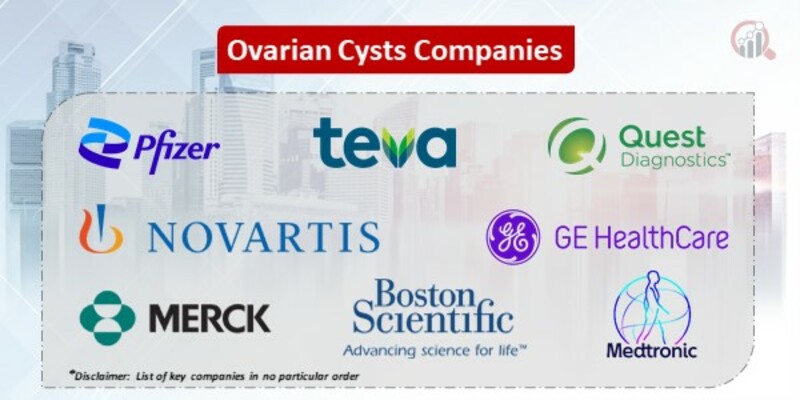 Ovarian Cysts Companies

Pfizer

teva

Quest Diagnostics™

NOVARTIS

GE HealthCare

MERCK

Boston Scientific
Advancing science for life™

Medtronic

*Disclaimer: List of key companies in no particular order