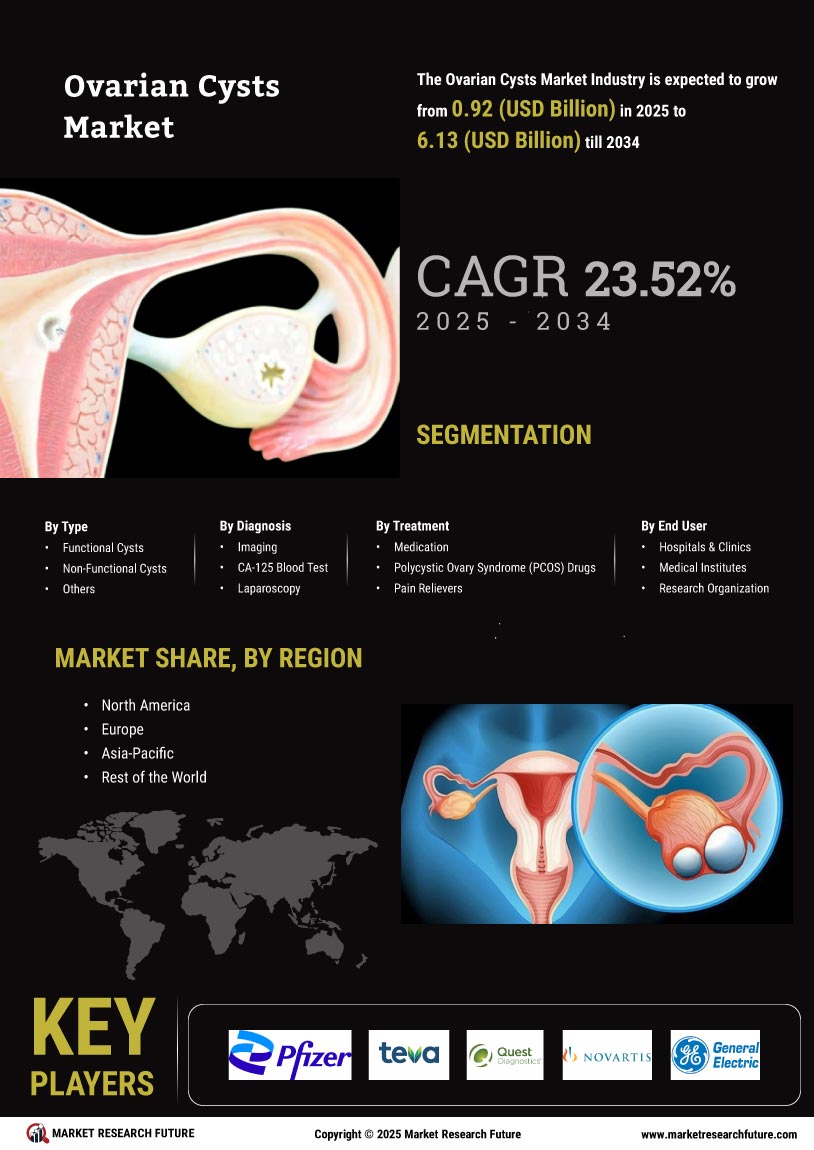 Ovarian Cysts Market

The Ovarian Cysts Market Industry is expected to grow from 0.92 (USD Billion) in 2025 to 6.13 (USD Billion) till 2034

CAGR 23.52%
2025 - 2034

SEGMENTATION

By Type
• Functional Cysts
• Non-Functional Cysts
• Others

By Diagnosis
• Imaging
• CA-125 Blood Test
• Laparoscopy

By Treatment
• Medication
• Polycystic Ovary Syndrome (PCOS) Drugs
• Pain Relievers

By End User
• Hospitals & Clinics
• Medical Institutes
• Research Organization

MARKET SHARE, BY REGION
• North America
• Europe
• Asia-Pacific
• Rest of the World

KEY PLAYERS

Pfizer
teva
Quest Diagnostics
NOVARTIS
GE General Electric

MARKET RESEARCH FUTURE
Copyright © 2025 Market Research Future
www.marketresearchfuture.com