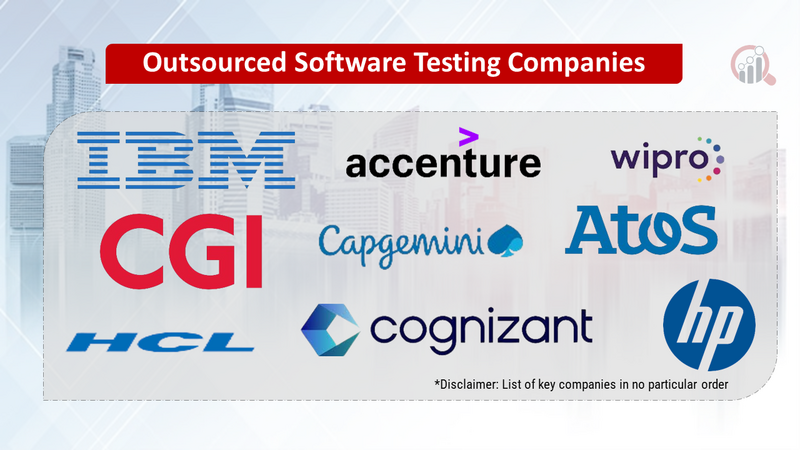 Outsourced Software Testing Companies

IBM

accenture

wipro

CGI

Capgemini

Atos

HCL

cognizant

hp

*Disclaimer: List of key companies in no particular order