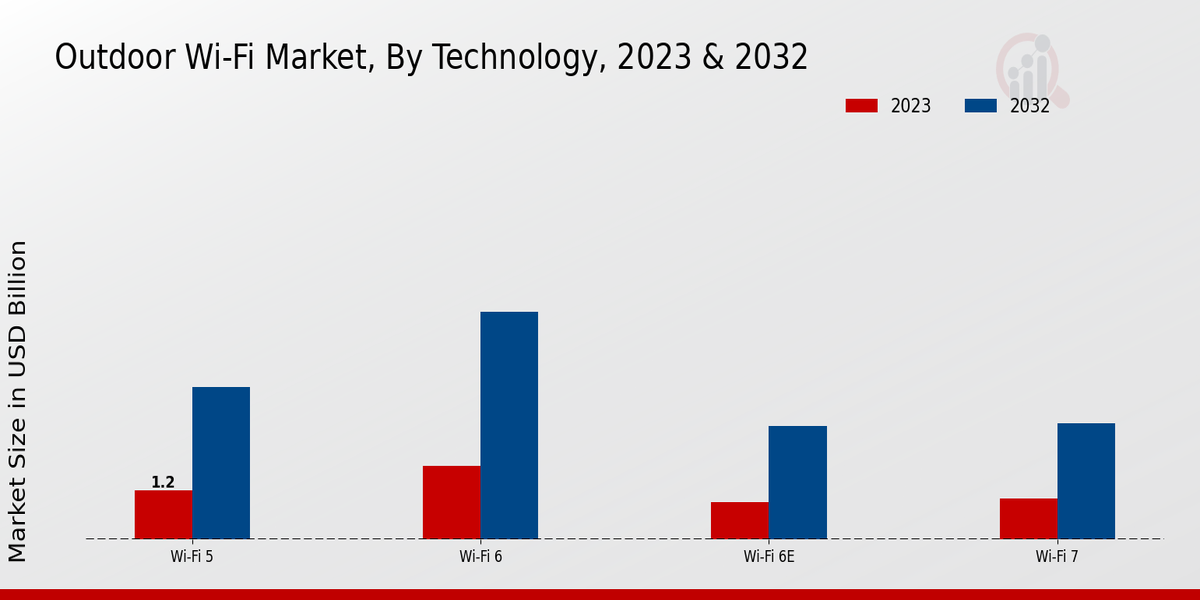 Outdoor Wi-Fi Market, By Technology, 2023 & 2032

2023
2032

Market Size in USD Billion

1.2

Wi-Fi 5
Wi-Fi 6
Wi-Fi 6E
Wi-Fi 7