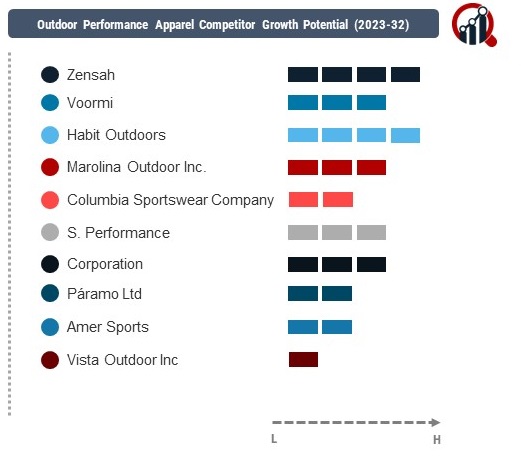 Outdoor Performance Apparel Competitor Growth Potential (2023-32)

Zensah
Voormi
Habit Outdoors
Marolina Outdoor Inc.
Columbia Sportswear Company
S. Performance
Corporation
Páramo Ltd
Amer Sports
Vista Outdoor Inc

L
H