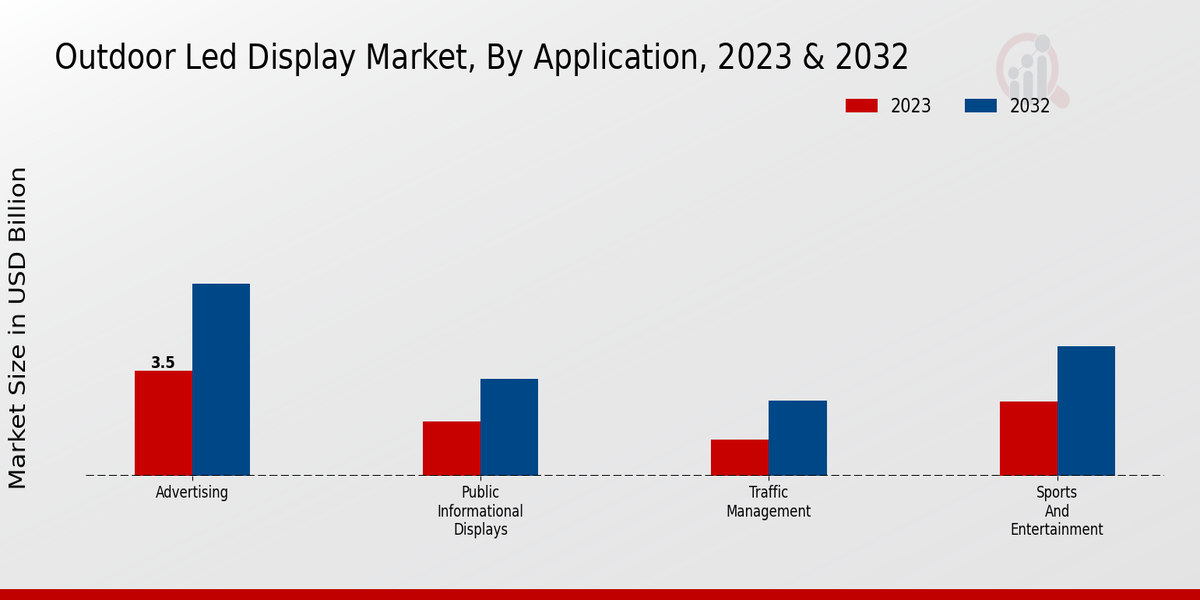 Outdoor Led Display Market, By Application, 2023 & 2032

2023
2032

Market Size in USD Billion

3.5

Advertising
Public Informational Displays
Traffic Management
Sports And Entertainment