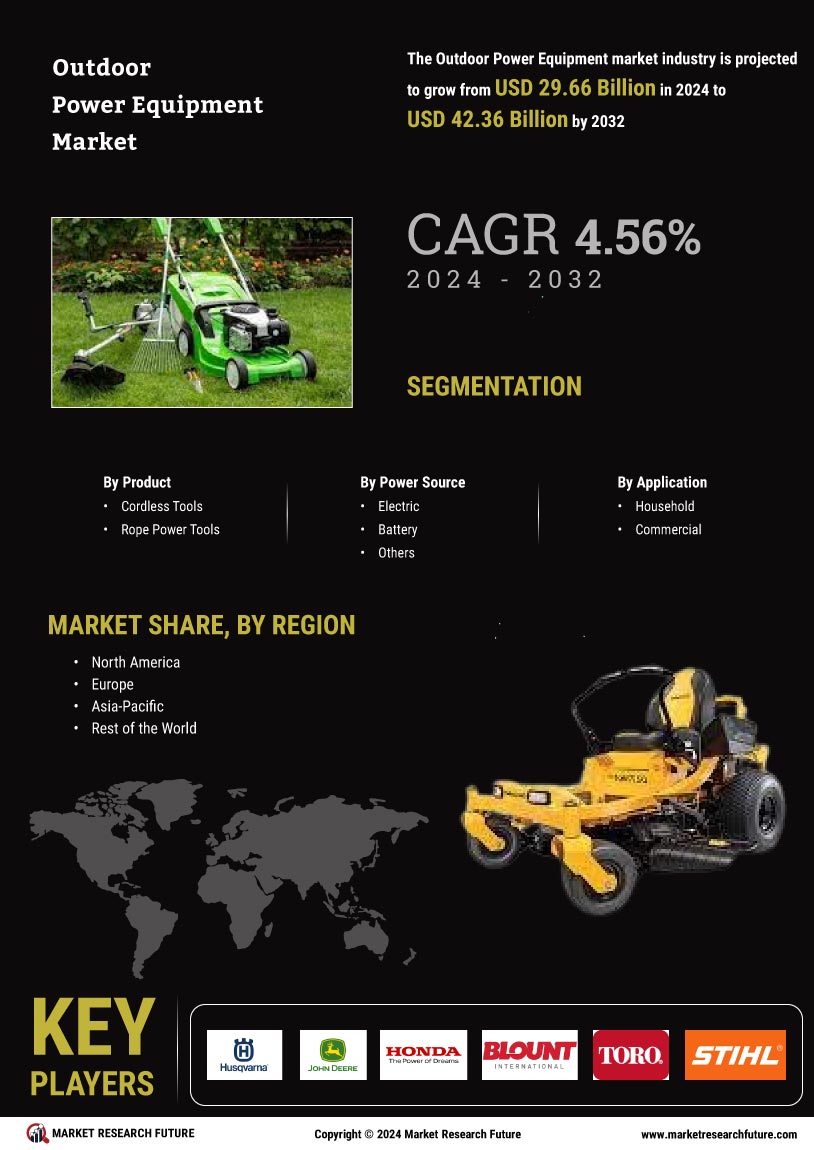 Outdoor Power Equipment Market

The Outdoor Power Equipment market industry is projected to grow from USD 29.66 Billion in 2024 to USD 42.36 Billion by 2032

CAGR 4.56%
2024 - 2032

SEGMENTATION

By Product
• Cordless Tools
• Rope Power Tools

By Power Source
• Electric
• Battery
• Others

By Application
• Household
• Commercial

MARKET SHARE, BY REGION
• North America
• Europe
• Asia-Pacific
• Rest of the World

KEY PLAYERS

Husqvarna
JOHN DEERE
HONDA The Power of Dreams
BLOUNT INTERNATIONAL
TORO.
STIHL

MARKET RESEARCH FUTURE
Copyright © 2024 Market Research Future
www.marketresearchfuture.com