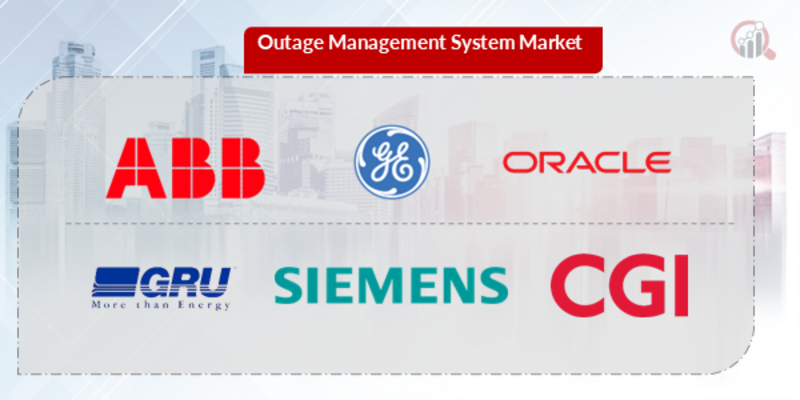 Outage Management System Market

ABB

GE

ORACLE

GRU
More than Energy

SIEMENS

CGI