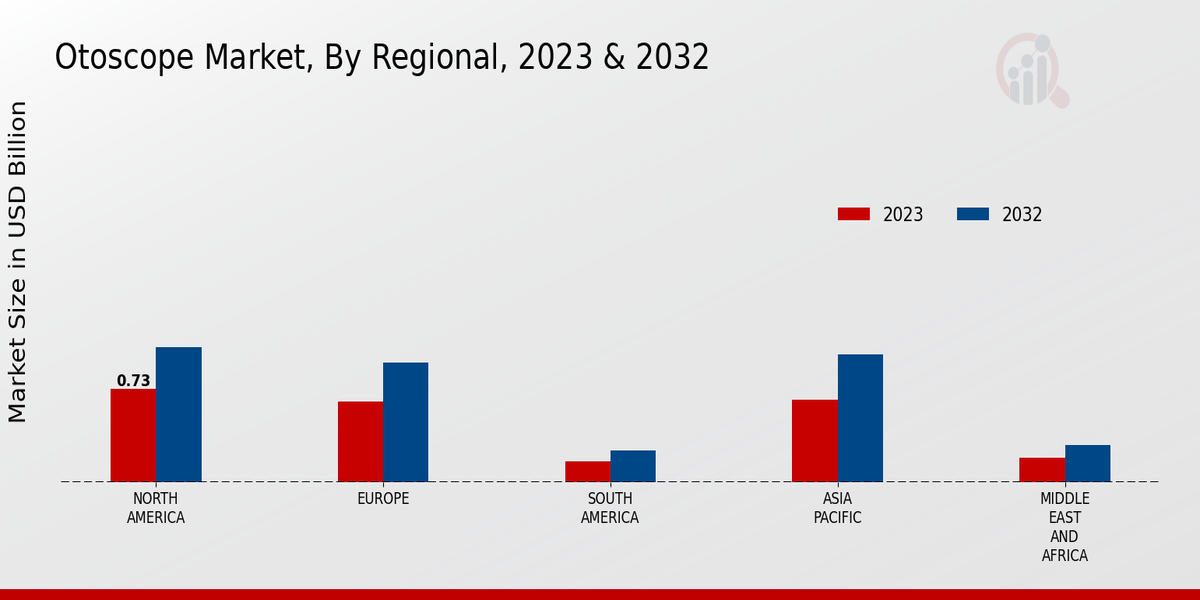 Otoscope Market, By Regional, 2023 & 2032

Market Size in USD Billion

2023 2032

0.73

NORTH AMERICA

EUROPE

SOUTH AMERICA

ASIA PACIFIC

MIDDLE EAST AND AFRICA