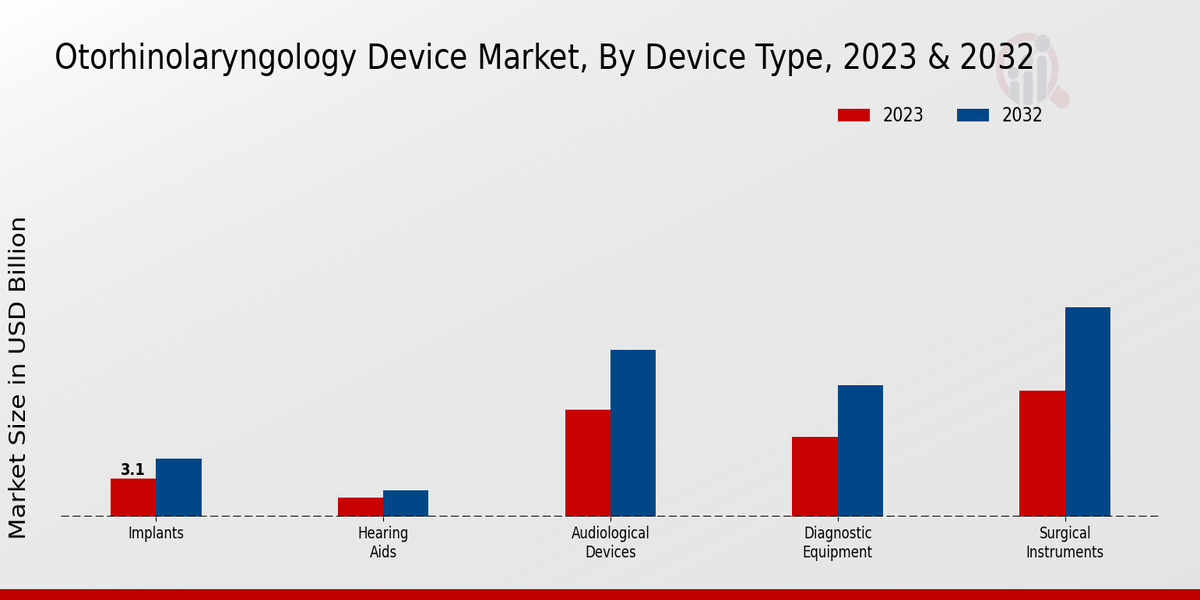 Otorhinolaryngology Device Market, By Device Type, 2023 & 2032

2023
2032

Market Size in USD Billion

3.1

Implants
Hearing Aids
Audiological Devices
Diagnostic Equipment
Surgical Instruments