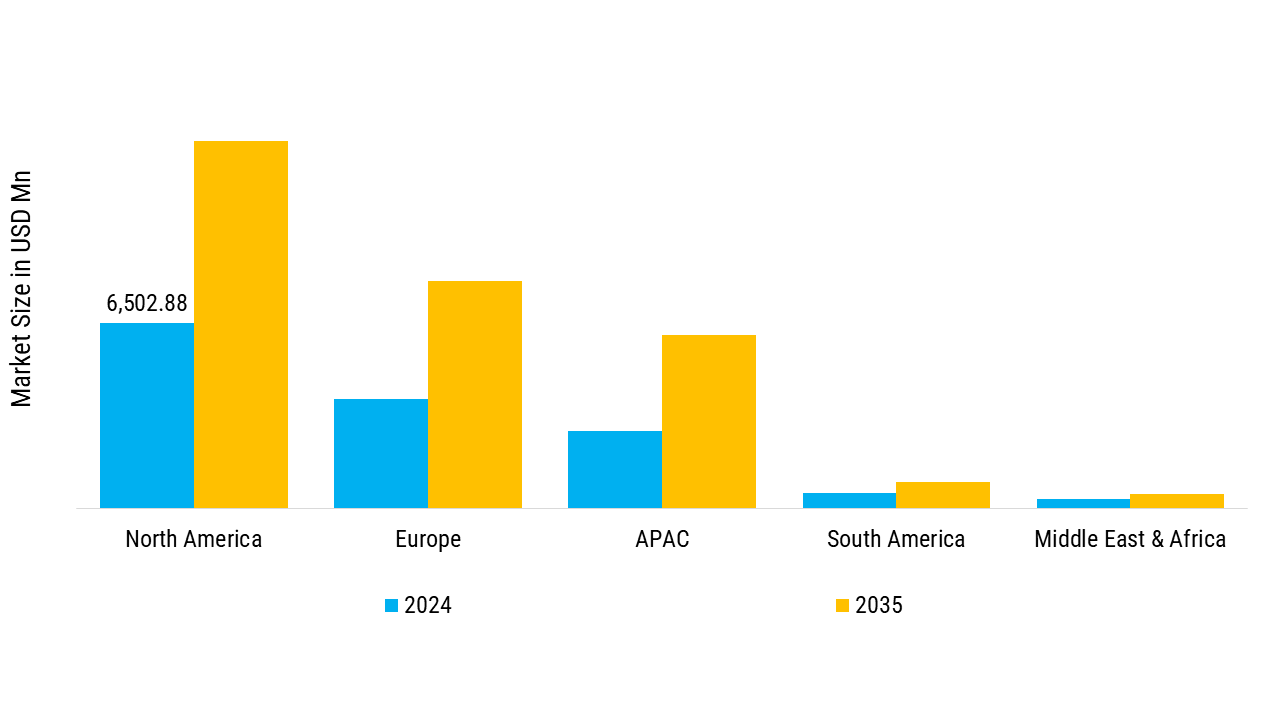 Market Size in USD Mn

6,502.88

North America
Europe
APAC
South America
Middle East & Africa

2024
2035