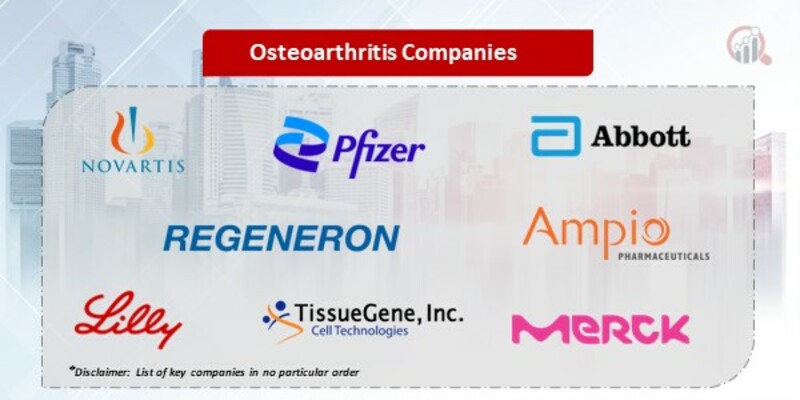 Osteoarthritis Companies

NOVARTIS

Pfizer

Abbott

REGENERON

Ampio PHARMACEUTICALS

Lilly

TissueGene, Inc. Cell Technologies

MERCK

*Disclaimer: List of key companies in no particular order