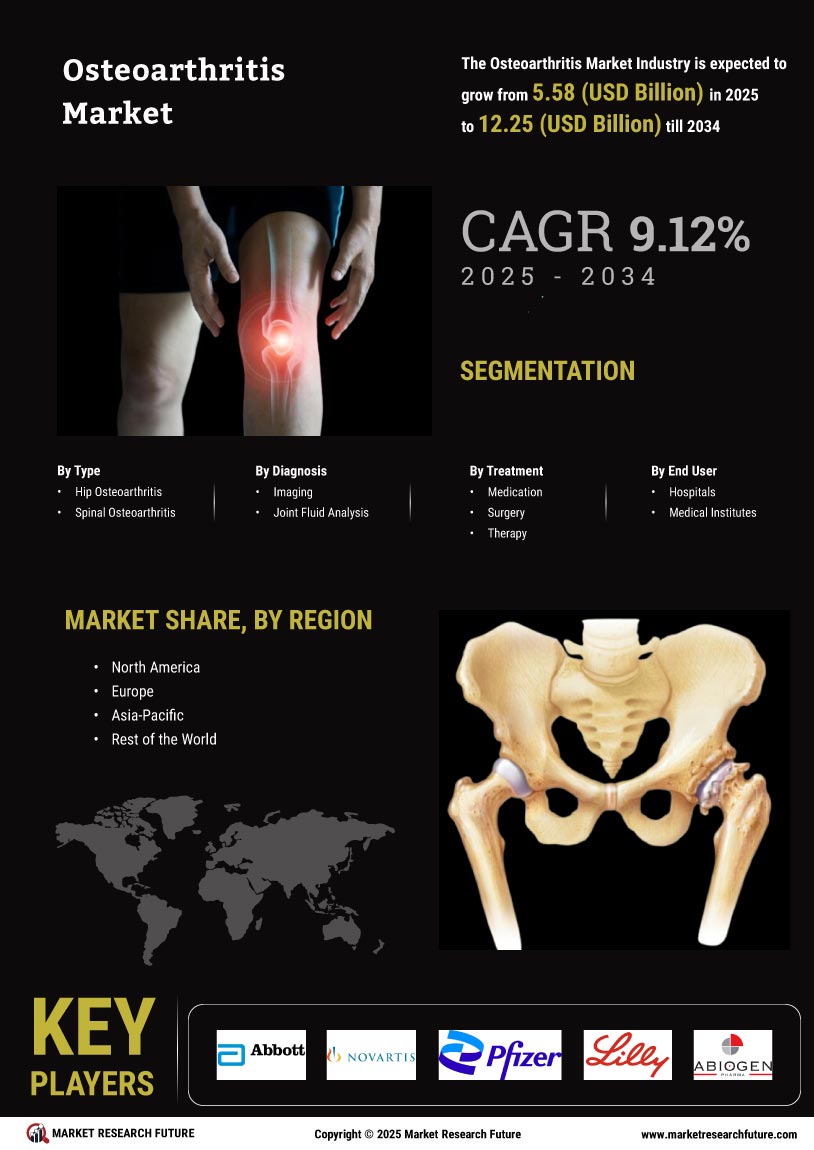 Osteoarthritis Market

The Osteoarthritis Market Industry is expected to grow from 5.58 (USD Billion) in 2025 to 12.25 (USD Billion) till 2034

CAGR 9.12%
2025 - 2034

SEGMENTATION

By Type
• Hip Osteoarthritis
• Spinal Osteoarthritis

By Diagnosis
• Imaging
• Joint Fluid Analysis

By Treatment
• Medication
• Surgery
• Therapy

By End User
• Hospitals
• Medical Institutes

MARKET SHARE, BY REGION

• North America
• Europe
• Asia-Pacific
• Rest of the World

KEY PLAYERS

Abbott
NOVARTIS
Pfizer
Lilly
ABIOGEN PHARMA

MARKET RESEARCH FUTURE
Copyright © 2025 Market Research Future
www.marketresearchfuture.com