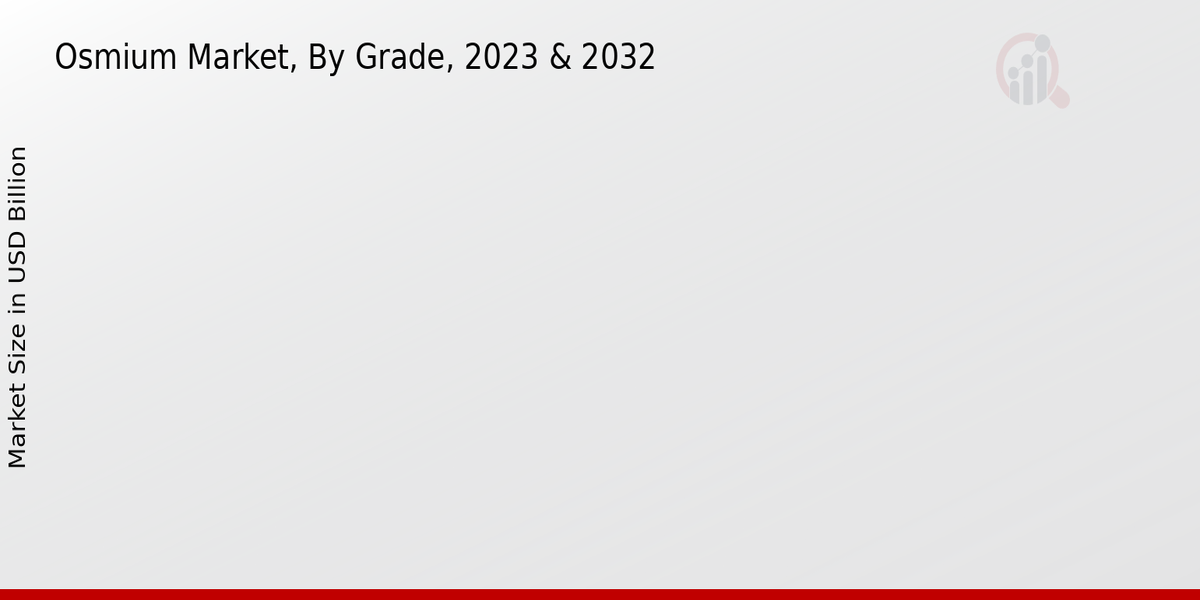 Osmium Market, By Grade, 2023 & 2032

Market Size in USD Billion