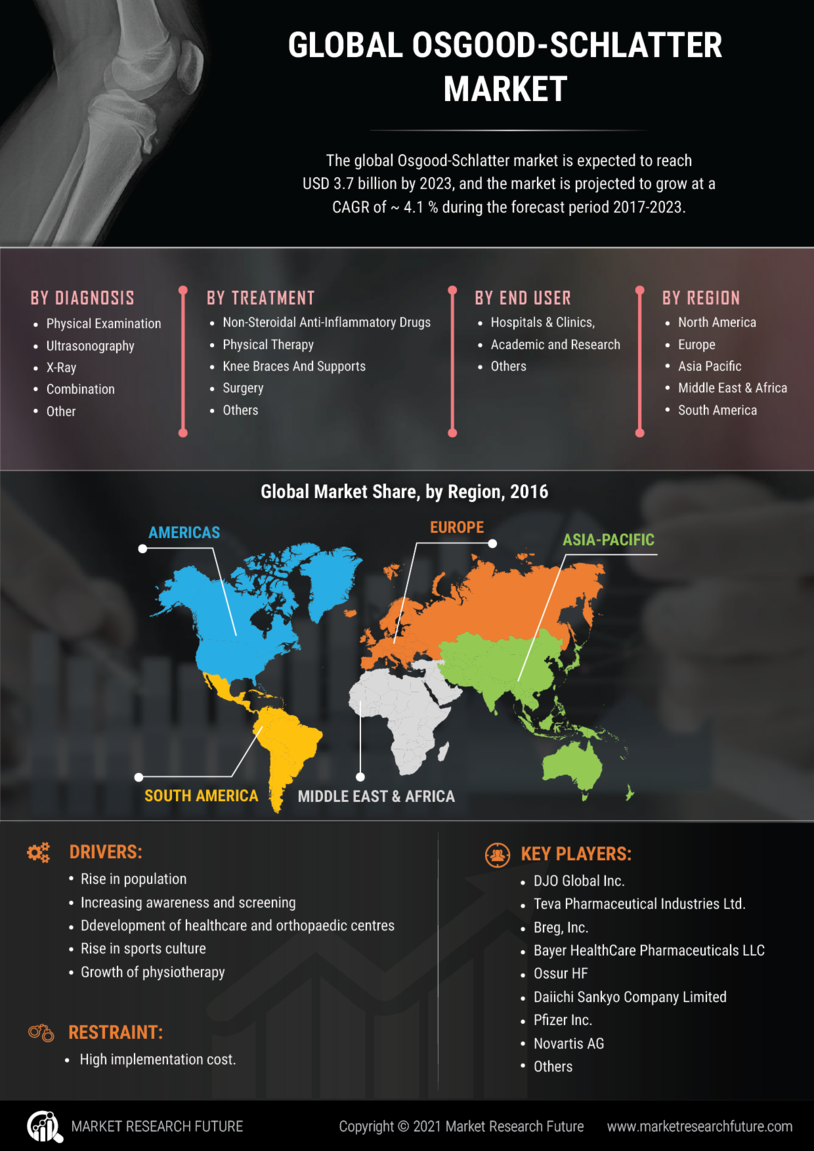 GLOBAL OSGOOD-SCHLATTER MARKET

The global Osgood-Schlatter market is expected to reach USD 3.7 billion by 2023, and the market is projected to grow at a CAGR of ~ 4.1 % during the forecast period 2017-2023.

BY DIAGNOSIS
- Physical Examination
- Ultrasonography
- X-Ray
- Combination
- Other

BY TREATMENT
- Non-Steroidal Anti-Inflammatory Drugs
- Physical Therapy
- Knee Braces And Supports
- Surgery
- Others

BY END USER
- Hospitals & Clinics,
- Academic and Research
- Others

BY REGION
- North America
- Europe
- Asia Pacific
- Middle East & Africa
- South America

Global Market Share, by Region, 2016

AMERICAS
EUROPE
ASIA-PACIFIC
SOUTH AMERICA
MIDDLE EAST & AFRICA

DRIVERS:
- Rise in population
- Increasing awareness and screening
- Ddevelopment of healthcare and orthopaedic centres
- Rise in sports culture
- Growth of physiotherapy

RESTRAINT:
- High implementation cost.

KEY PLAYERS:
- DJO Global Inc.
- Teva Pharmaceutical Industries Ltd.
- Breg, Inc.
- Bayer HealthCare Pharmaceuticals LLC
- Ossur HF
- Daiichi Sankyo Company Limited
- Pfizer Inc.
- Novartis AG
- Others

MARKET RESEARCH FUTURE
Copyright © 2021 Market Research Future
www.marketresearchfuture.com