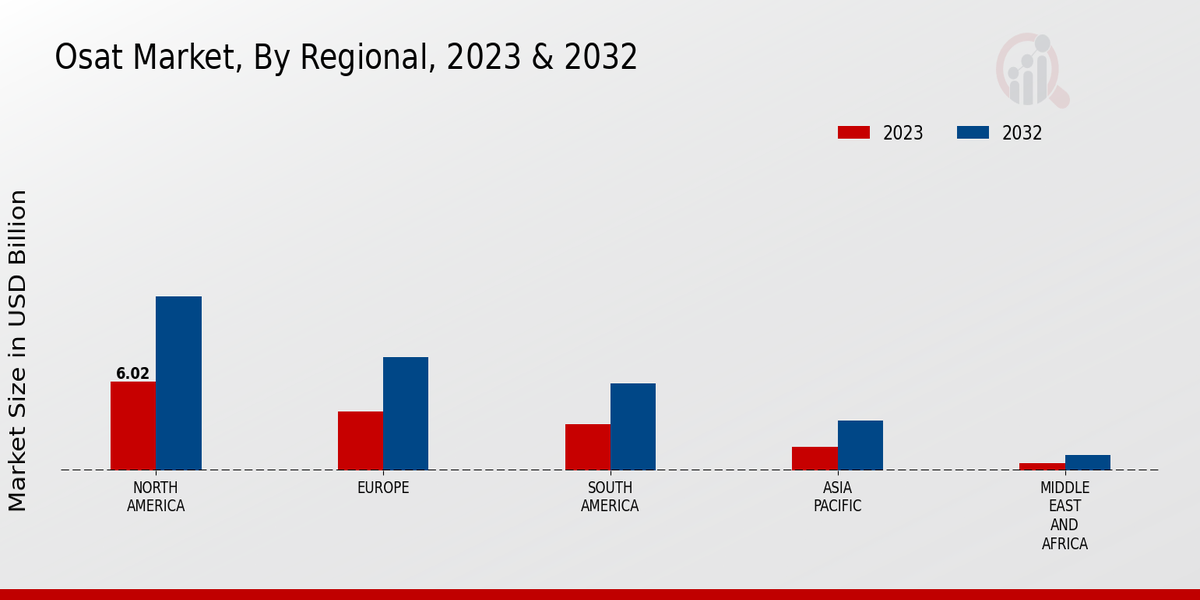 Osat Market, By Regional, 2023 & 2032

2023
2032

Market Size in USD Billion

6.02

NORTH AMERICA
EUROPE
SOUTH AMERICA
ASIA PACIFIC
MIDDLE EAST AND AFRICA