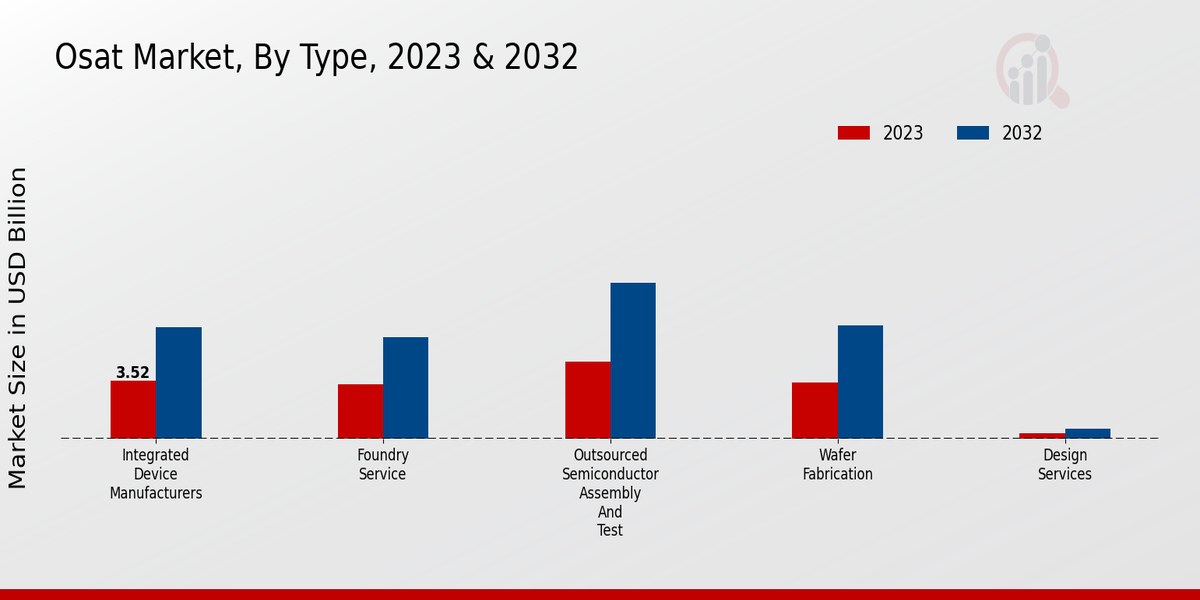 Osat Market, By Type, 2023 & 2032

2023
2032

Market Size in USD Billion

3.52

Integrated Device Manufacturers
Foundry Service
Outsourced Semiconductor Assembly And Test
Wafer Fabrication
Design Services