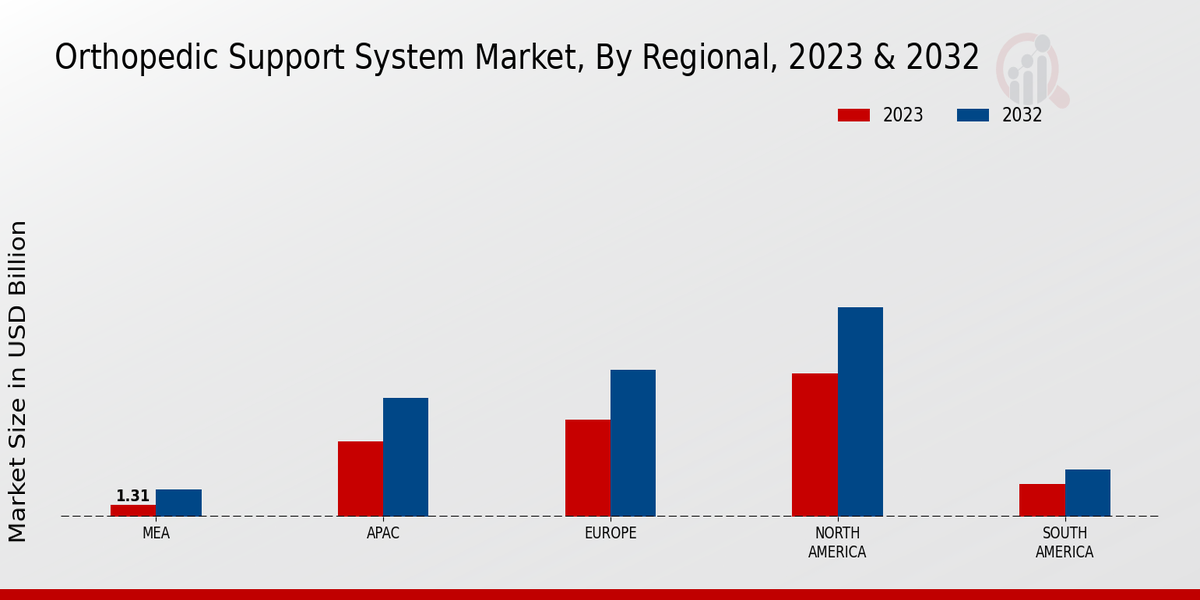 Orthopedic Support System Market, By Regional, 2023 & 2032

2023
2032

Market Size in USD Billion

1.31

MEA
APAC
EUROPE
NORTH AMERICA
SOUTH AMERICA