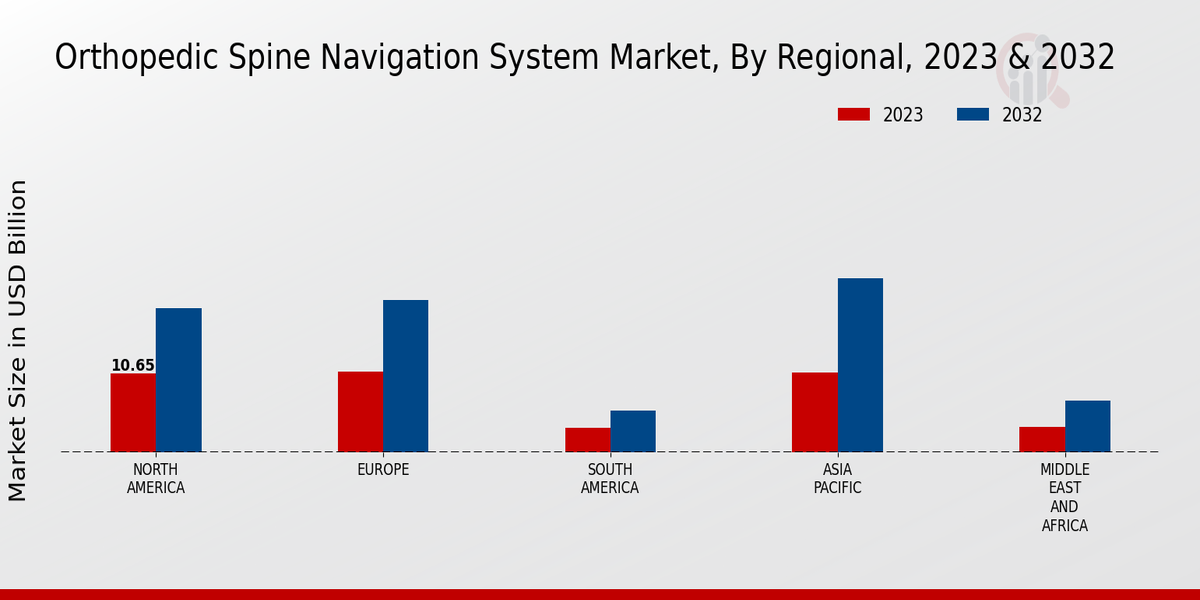 Orthopedic Spine Navigation System Market, By Regional, 2023 & 2032

2023
2032

Market Size in USD Billion

10.65

NORTH AMERICA
EUROPE
SOUTH AMERICA
ASIA PACIFIC
MIDDLE EAST AND AFRICA