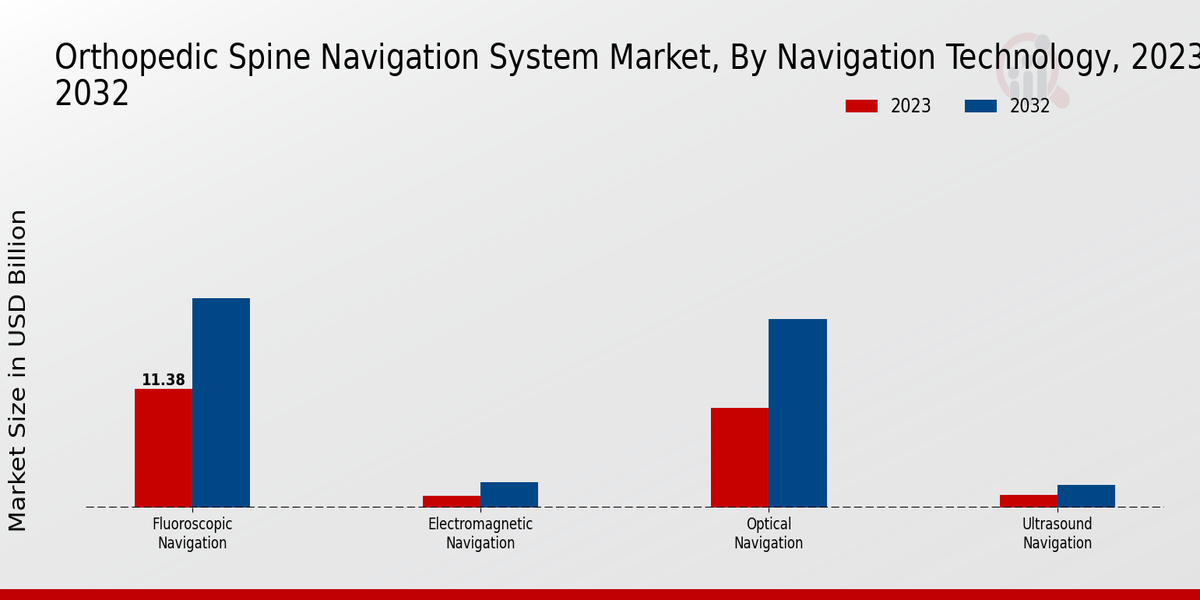 Orthopedic Spine Navigation System Market, By Navigation Technology, 2023 2032

2023
2032

Market Size in USD Billion

11.38

Fluoroscopic Navigation
Electromagnetic Navigation
Optical Navigation
Ultrasound Navigation