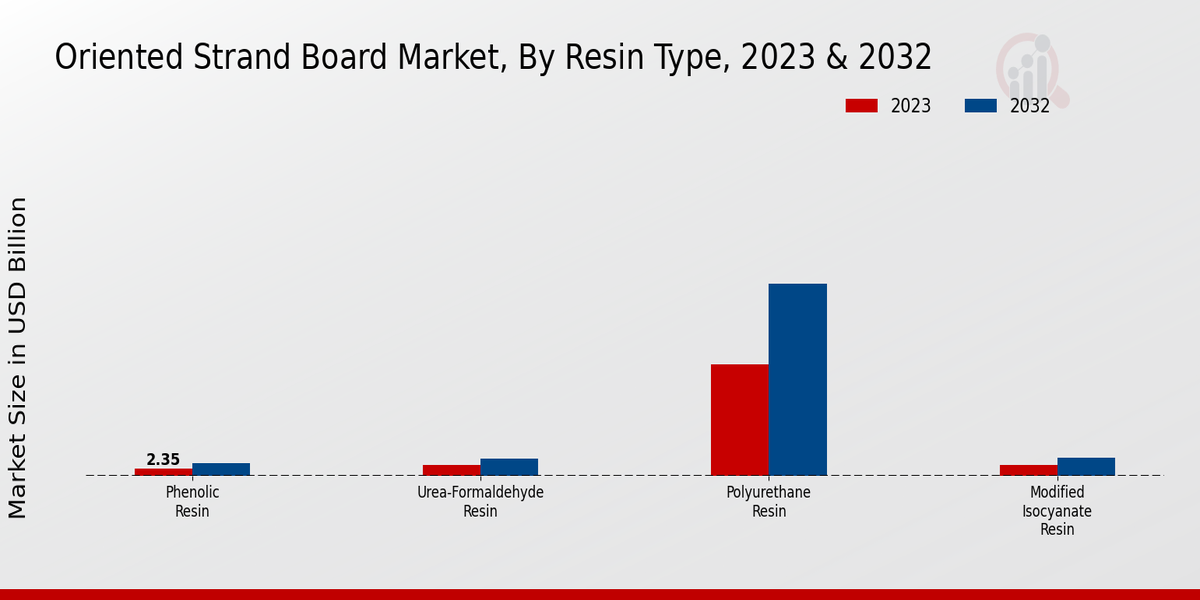 Oriented Strand Board Market, By Resin Type, 2023 & 2032

2023
2032

Market Size in USD Billion

2.35

Phenolic Resin

Urea-Formaldehyde Resin

Polyurethane Resin

Modified Isocyanate Resin