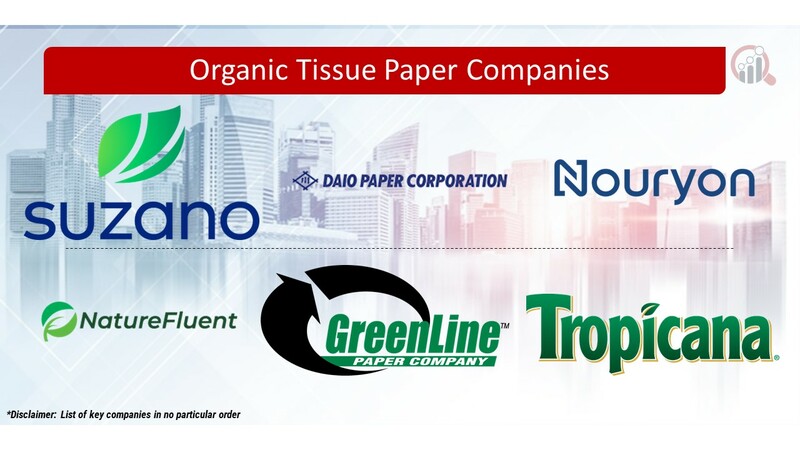 Organic Tissue Paper Companies

suzano

DAIO PAPER CORPORATION

Nouryon

NatureFluent

GreenLine™ PAPER COMPANY

Tropicana®

*Disclaimer: List of key companies in no particular order