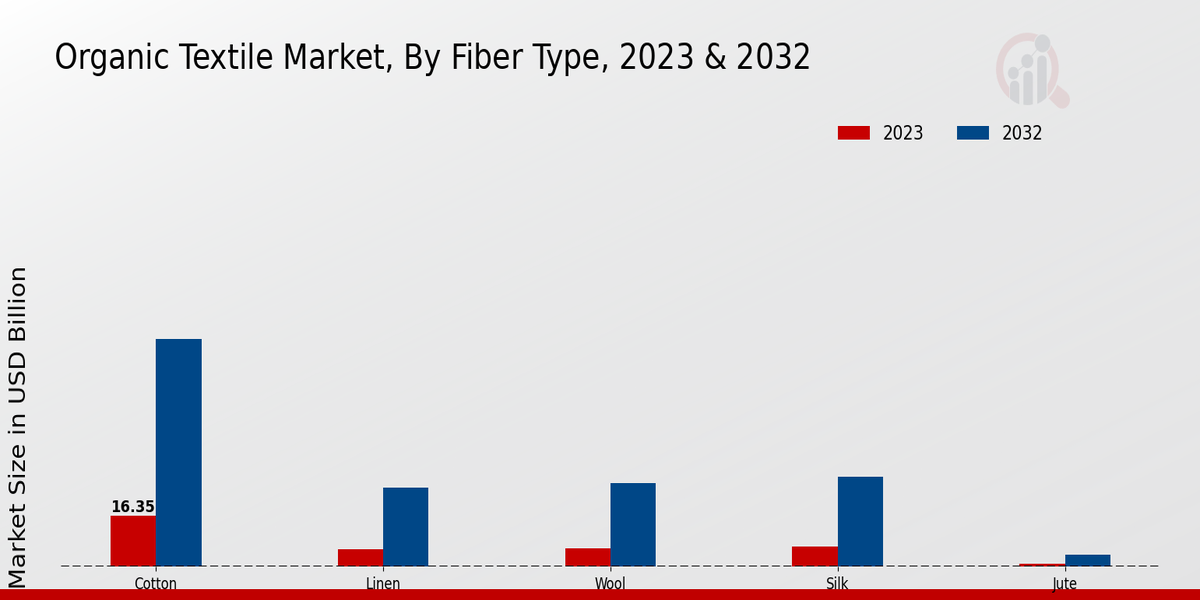 Organic Textile Market, By Fiber Type, 2023 & 2032

2023
2032

Market Size in USD Billion

16.35

Cotton
Linen
Wool
Silk
Jute