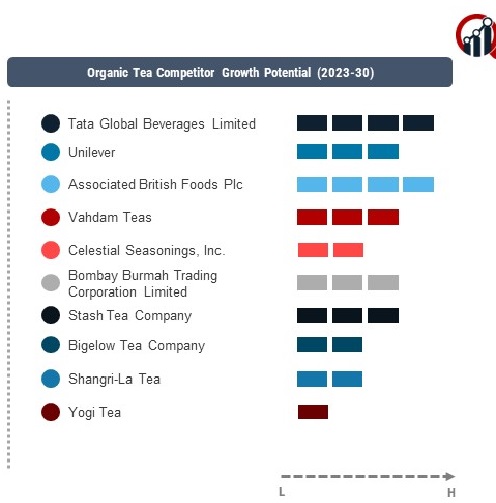 Organic Tea Competitor Growth Potential (2023-30)

Tata Global Beverages Limited
Unilever
Associated British Foods Plc
Vahdam Teas
Celestial Seasonings, Inc.
Bombay Burmah Trading Corporation Limited
Stash Tea Company
Bigelow Tea Company
Shangri-La Tea
Yogi Tea

L
H