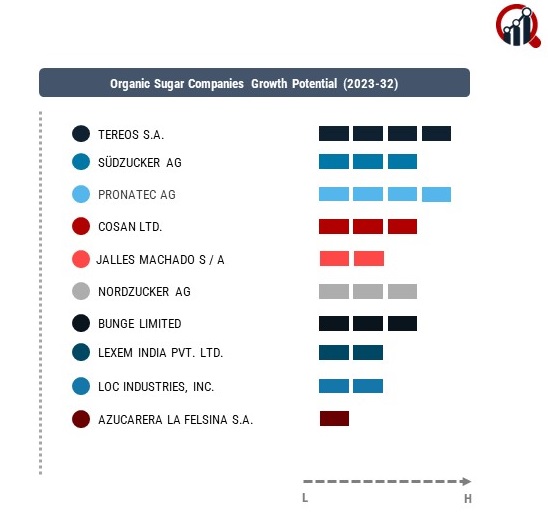 Organic Sugar Companies Growth Potential (2023-32)

TEREOS S.A.

SÜDZUCKER AG

PRONATEC AG

COSAN LTD.

JALLES MACHADO S / A

NORDZUCKER AG

BUNGE LIMITED

LEXEM INDIA PVT. LTD.

LOC INDUSTRIES, INC.

AZUCARERA LA FELSINA S.A.

L

H