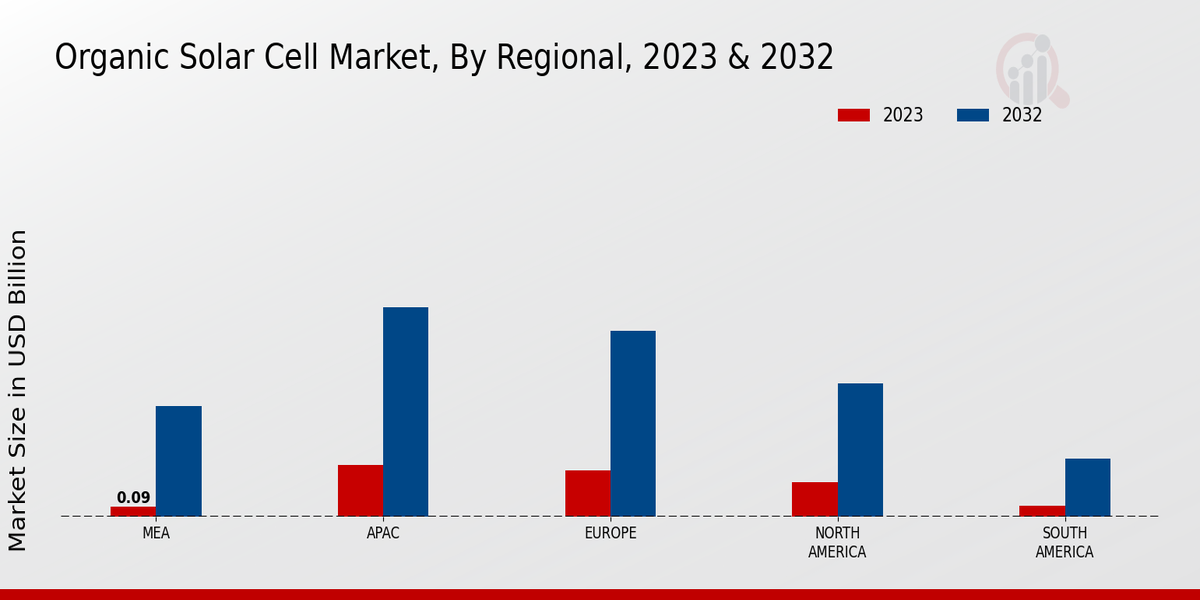 Organic Solar Cell Market, By Regional, 2023 & 2032

2023
2032

Market Size in USD Billion

0.09

MEA
APAC
EUROPE
NORTH AMERICA
SOUTH AMERICA