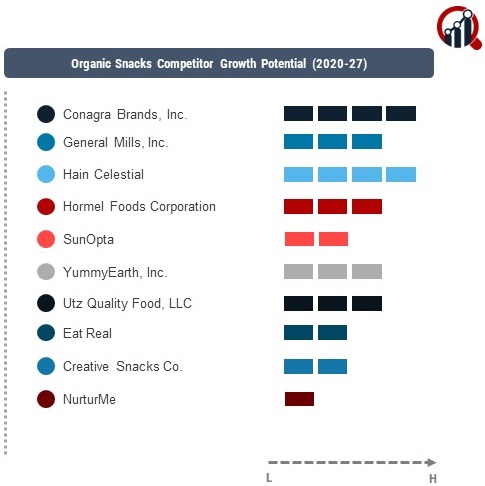 Organic Snacks Competitor Growth Potential (2020-27)

Conagra Brands, Inc.
General Mills, Inc.
Hain Celestial
Hormel Foods Corporation
SunOpta
YummyEarth, Inc.
Utz Quality Food, LLC
Eat Real
Creative Snacks Co.
NurturMe

L
H