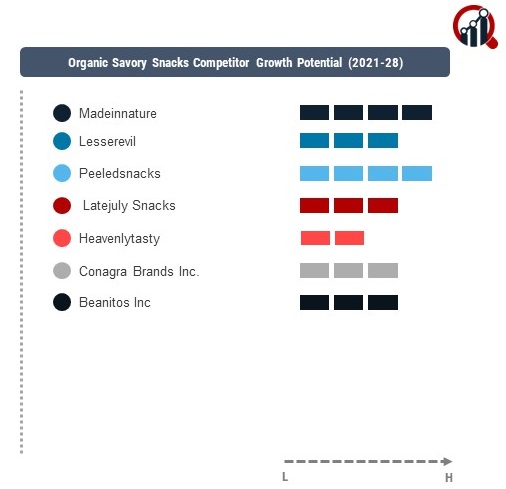 Organic Savory Snacks Competitor Growth Potential (2021-28)

Madeinnature

Lesserevil

Peeledsnacks

Latejuly Snacks

Heavenlytasty

Conagra Brands Inc.

Beanitos Inc

L

H