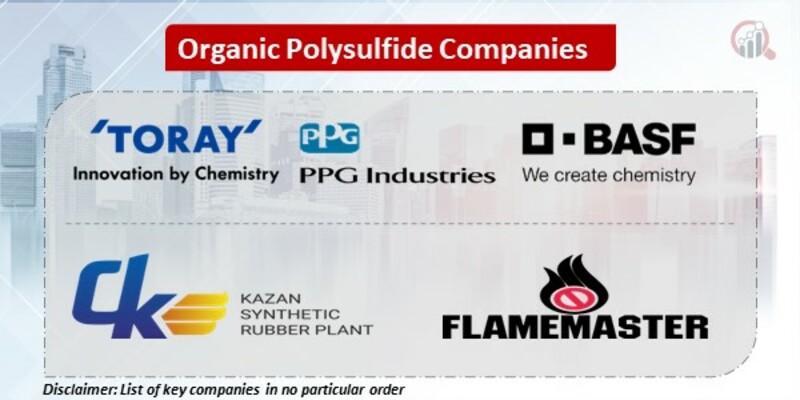 Organic Polysulfide Companies

'TORAY'
Innovation by Chemistry

PPG
PPG Industries

BASF
We create chemistry

CK
KAZAN
SYNTHETIC
RUBBER PLANT

FLAMEMASTER

Disclaimer: List of key companies in no particular order