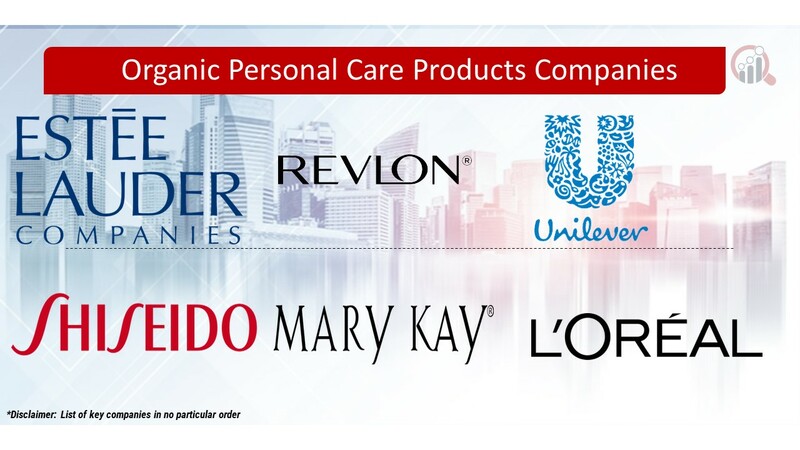 Organic Personal Care Products Companies

ESTĒE LAUDER COMPANIES

REVLON®

Unilever

SHISEIDO

MARY KAY®

L'ORÉAL

*Disclaimer: List of key companies in no particular order