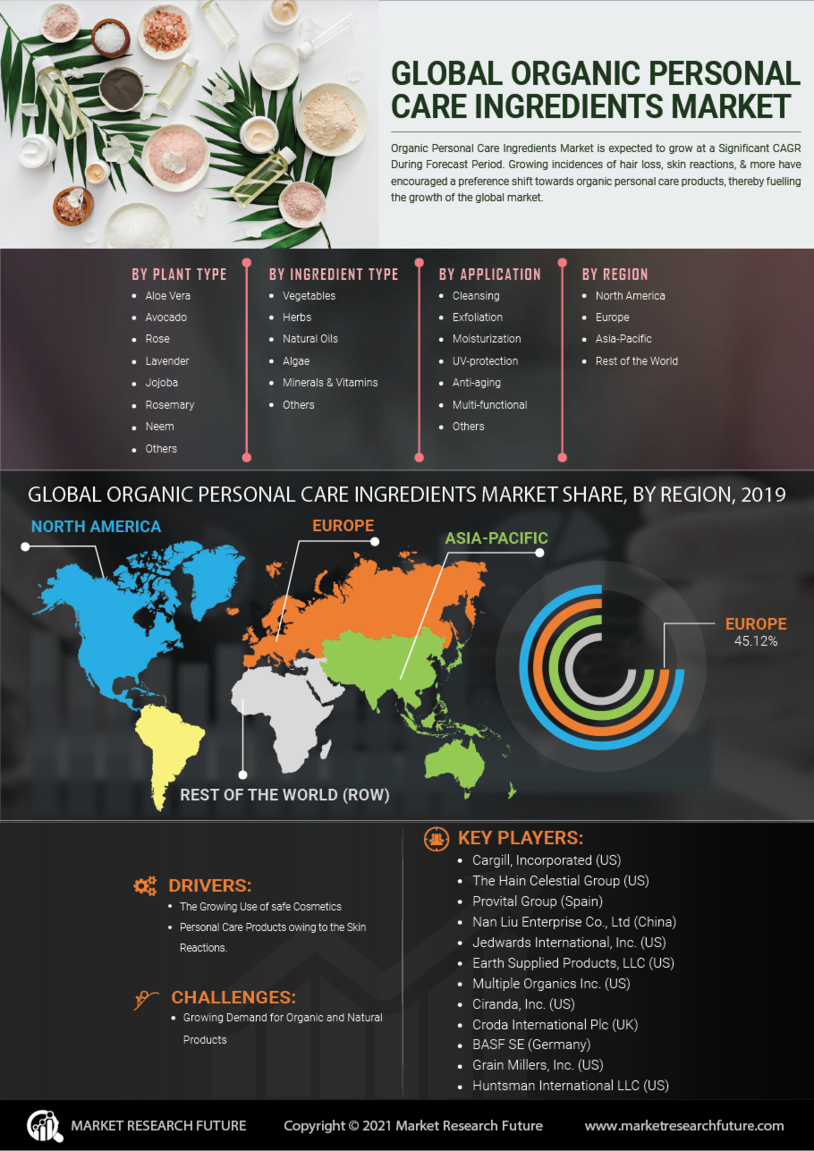 GLOBAL ORGANIC PERSONAL CARE INGREDIENTS MARKET

Organic Personal Care Ingredients Market is expected to grow at a Significant CAGR During Forecast Period. Growing incidences of hair loss, skin reactions, & more have encouraged a preference shift towards organic personal care products, thereby fuelling the growth of the global market.

BY PLANT TYPE
- Aloe Vera
- Avocado
- Rose
- Lavender
- Jojoba
- Rosemary
- Neem
- Others

BY INGREDIENT TYPE
- Vegetables
- Herbs
- Natural Oils
- Algae
- Minerals & Vitamins
- Others

BY APPLICATION
- Cleansing
- Exfoliation
- Moisturization
- UV-protection
- Anti-aging
- Multi-functional
- Others

BY REGION
- North America
- Europe
- Asia-Pacific
- Rest of the World

GLOBAL ORGANIC PERSONAL CARE INGREDIENTS MARKET SHARE, BY REGION, 2019

NORTH AMERICA
EUROPE
ASIA-PACIFIC
REST OF THE WORLD (ROW)

EUROPE
45.12%

DRIVERS:
- The Growing Use of safe Cosmetics
- Personal Care Products owing to the Skin Reactions.

CHALLENGES:
- Growing Demand for Organic and Natural Products

KEY PLAYERS:
- Cargill, Incorporated (US)
- The Hain Celestial Group (US)
- Provital Group (Spain)
- Nan Liu Enterprise Co., Ltd (China)
- Jedwards International, Inc. (US)
- Earth Supplied Products, LLC (US)
- Multiple Organics Inc. (US)
- Ciranda, Inc. (US)
- Croda International Plc (UK)
- BASF SE (Germany)
- Grain Millers, Inc. (US)
- Huntsman International LLC (US)

MARKET RESEARCH FUTURE
Copyright © 2021 Market Research Future
www.marketresearchfuture.com