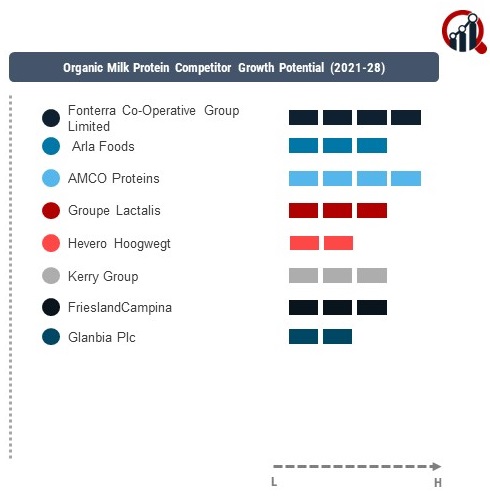 Organic Milk Protein Competitor Growth Potential (2021-28)

Fonterra Co-Operative Group Limited

Arla Foods

AMCO Proteins

Groupe Lactalis

Hevero Hoogwegt

Kerry Group

FrieslandCampina

Glanbia Plc

L

H