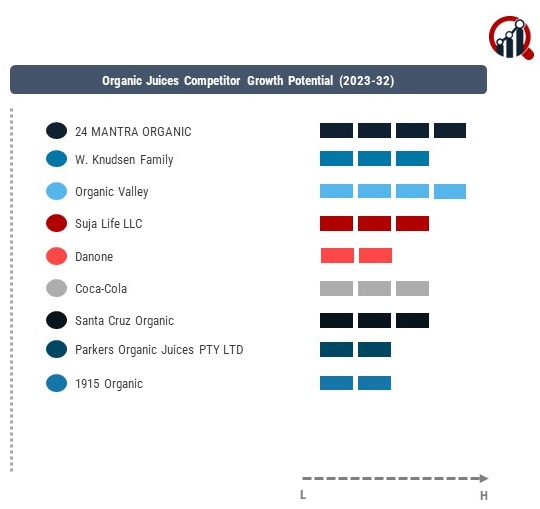 Organic Juices Competitor Growth Potential (2023-32)

24 MANTRA ORGANIC
W. Knudsen Family
Organic Valley
Suja Life LLC
Danone
Coca-Cola
Santa Cruz Organic
Parkers Organic Juices PTY LTD
1915 Organic

L
H