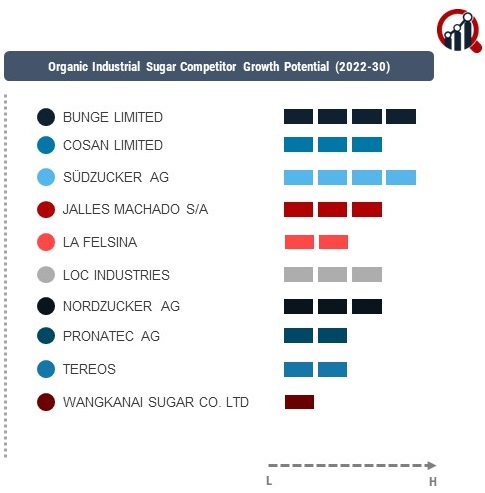 Organic Industrial Sugar Competitor Growth Potential (2022-30)

BUNGE LIMITED
COSAN LIMITED
SÜDZUCKER AG
JALLES MACHADO S/A
LA FELSINA
LOC INDUSTRIES
NORDZUCKER AG
PRONATEC AG
TEREOS
WANGKANAI SUGAR CO. LTD

L
H