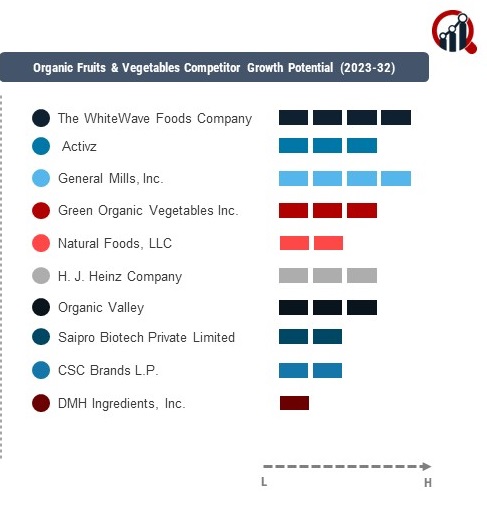 Organic Fruits & Vegetables Competitor Growth Potential (2023-32)

The WhiteWave Foods Company
Activz
General Mills, Inc.
Green Organic Vegetables Inc.
Natural Foods, LLC
H. J. Heinz Company
Organic Valley
Saipro Biotech Private Limited
CSC Brands L.P.
DMH Ingredients, Inc.

L
H