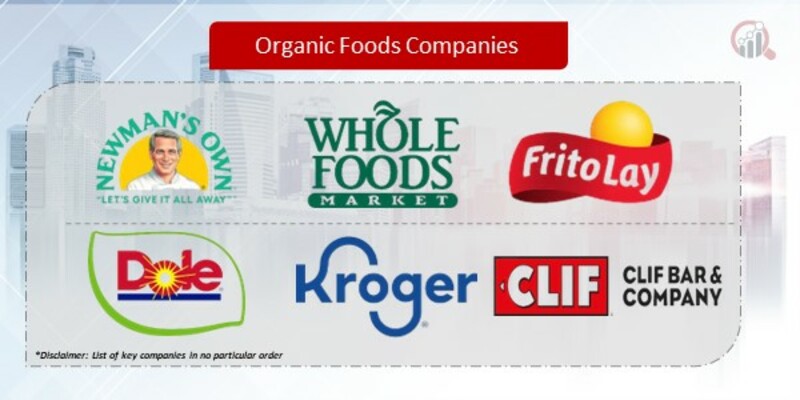 Organic Foods Companies

NEWMAN'S OWN
"LET'S GIVE IT ALL AWAY"

WHOLE FOODS
MARKET

FritoLay

Dole

Kroger

CLIF

CLIF BAR & COMPANY

*Disclaimer: List of key companies in no particular order