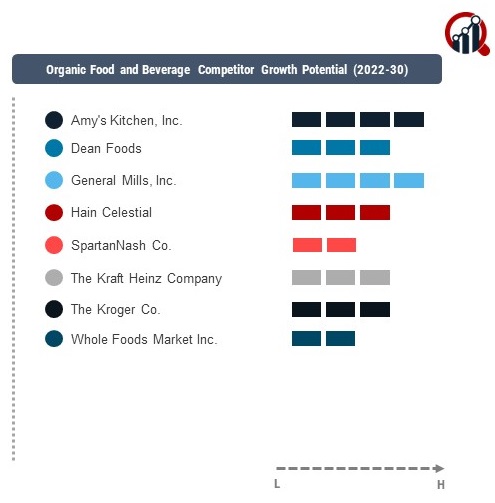 Organic Food and Beverage Competitor Growth Potential (2022-30)

Amy's Kitchen, Inc.
Dean Foods
General Mills, Inc.
Hain Celestial
SpartanNash Co.
The Kraft Heinz Company
The Kroger Co.
Whole Foods Market Inc.

L
H