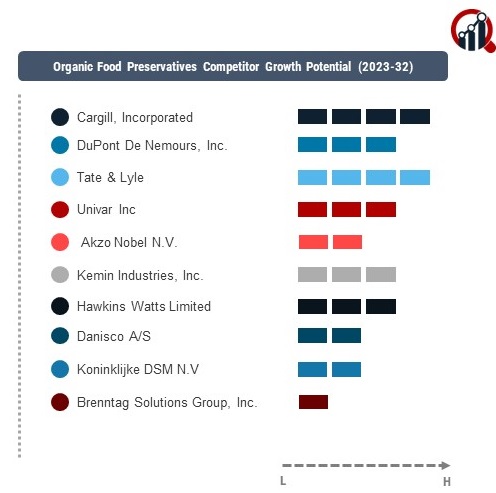 Organic Food Preservatives Competitor Growth Potential (2023-32)

Cargill, Incorporated

DuPont De Nemours, Inc.

Tate & Lyle

Univar Inc

Akzo Nobel N.V.

Kemin Industries, Inc.

Hawkins Watts Limited

Danisco A/S

Koninklijke DSM N.V

Brenntag Solutions Group, Inc.

L

H