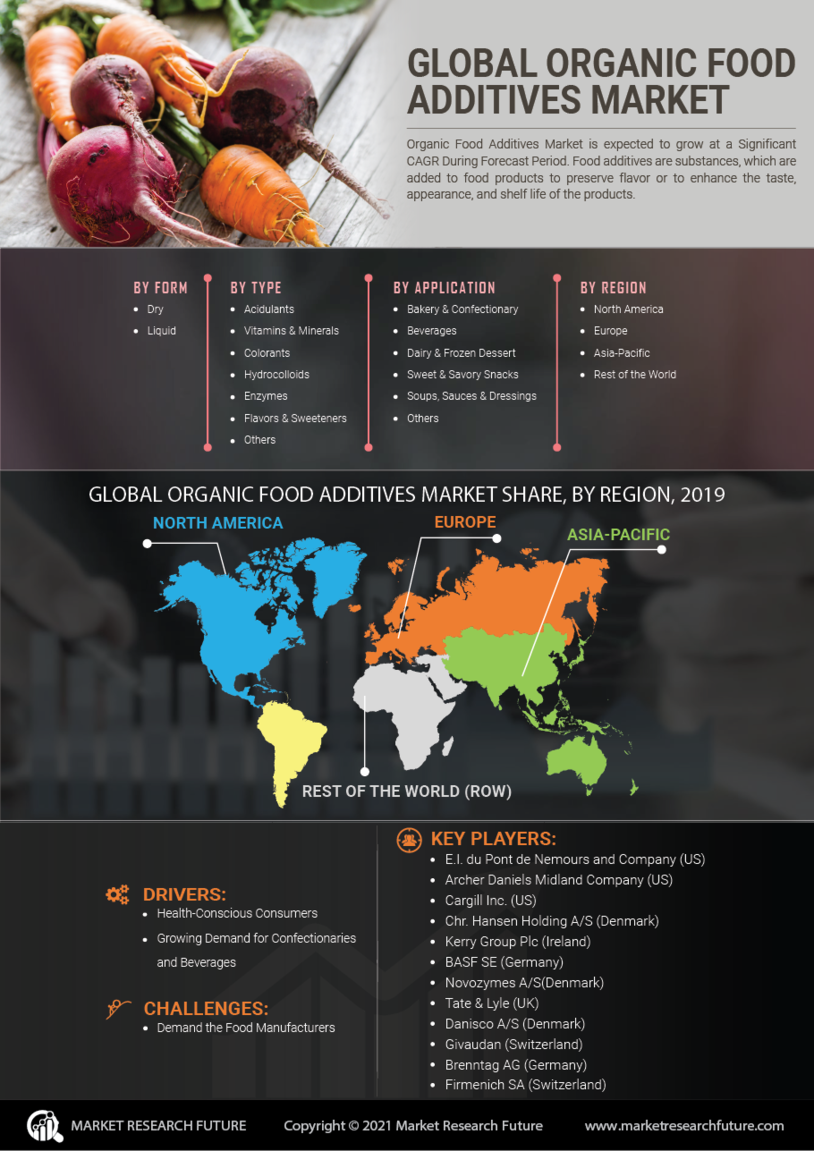 GLOBAL ORGANIC FOOD ADDITIVES MARKET

Organic Food Additives Market is expected to grow at a Significant CAGR During Forecast Period. Food additives are substances, which are added to food products to preserve flavor or to enhance the taste, appearance, and shelf life of the products.

BY FORM
- Dry
- Liquid

BY TYPE
- Acidulants
- Vitamins & Minerals
- Colorants
- Hydrocolloids
- Enzymes
- Flavors & Sweeteners
- Others

BY APPLICATION
- Bakery & Confectionary
- Beverages
- Dairy & Frozen Dessert
- Sweet & Savory Snacks
- Soups, Sauces & Dressings
- Others

BY REGION
- North America
- Europe
- Asia-Pacific
- Rest of the World

GLOBAL ORGANIC FOOD ADDITIVES MARKET SHARE, BY REGION, 2019

NORTH AMERICA
EUROPE
ASIA-PACIFIC
REST OF THE WORLD (ROW)

DRIVERS:
- Health-Conscious Consumers
- Growing Demand for Confectionaries and Beverages

CHALLENGES:
- Demand the Food Manufacturers

KEY PLAYERS:
- E.I. du Pont de Nemours and Company (US)
- Archer Daniels Midland Company (US)
- Cargill Inc. (US)
- Chr. Hansen Holding A/S (Denmark)
- Kerry Group Plc (Ireland)
- BASF SE (Germany)
- Novozymes A/S(Denmark)
- Tate & Lyle (UK)
- Danisco A/S (Denmark)
- Givaudan (Switzerland)
- Brenntag AG (Germany)
- Firmenich SA (Switzerland)

MARKET RESEARCH FUTURE
Copyright © 2021 Market Research Future
www.marketresearchfuture.com