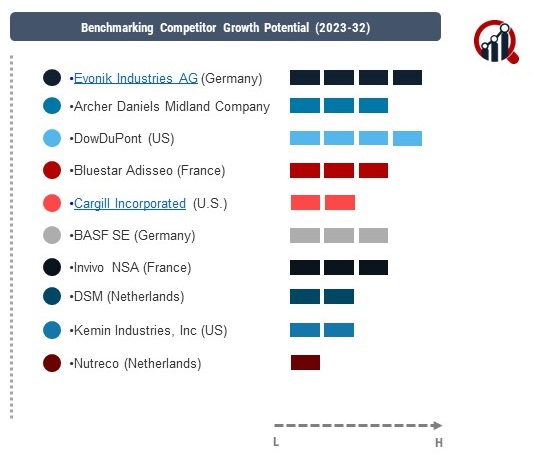 Benchmarking Competitor Growth Potential (2023-32)

•Evonik Industries AG (Germany)

•Archer Daniels Midland Company

•DowDuPont (US)

•Bluestar Adisseo (France)

•Cargill Incorporated (U.S.)

•BASF SE (Germany)

•Invivo NSA (France)

•DSM (Netherlands)

•Kemin Industries, Inc (US)

•Nutreco (Netherlands)

L

H