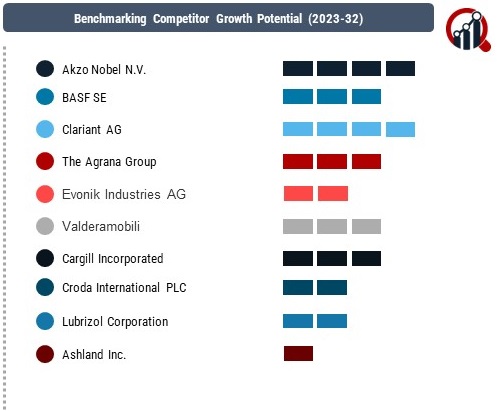 Benchmarking Competitor Growth Potential (2023-32)

Akzo Nobel N.V.

BASF SE

Clariant AG

The Agrana Group

Evonik Industries AG

Valderamobili

Cargill Incorporated

Croda International PLC

Lubrizol Corporation

Ashland Inc.