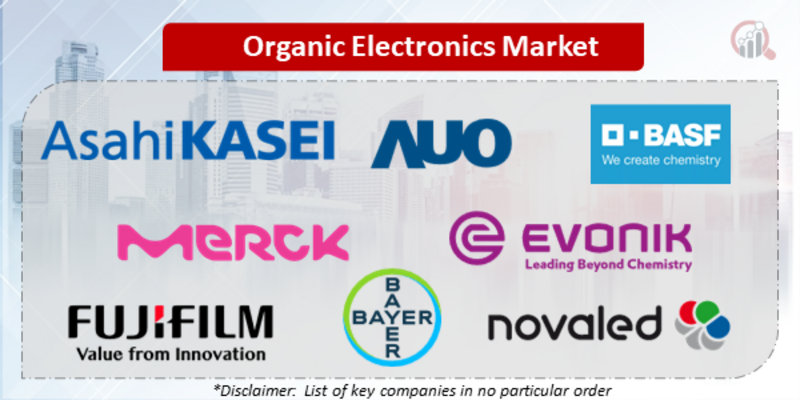 Organic Electronics Market

AsahiKASEI

AUO

BASF
We create chemistry

MERCK

EVONIK
Leading Beyond Chemistry

FUJIFILM
Value from Innovation

BAYER
BAYER

novaled

*Disclaimer: List of key companies in no particular order