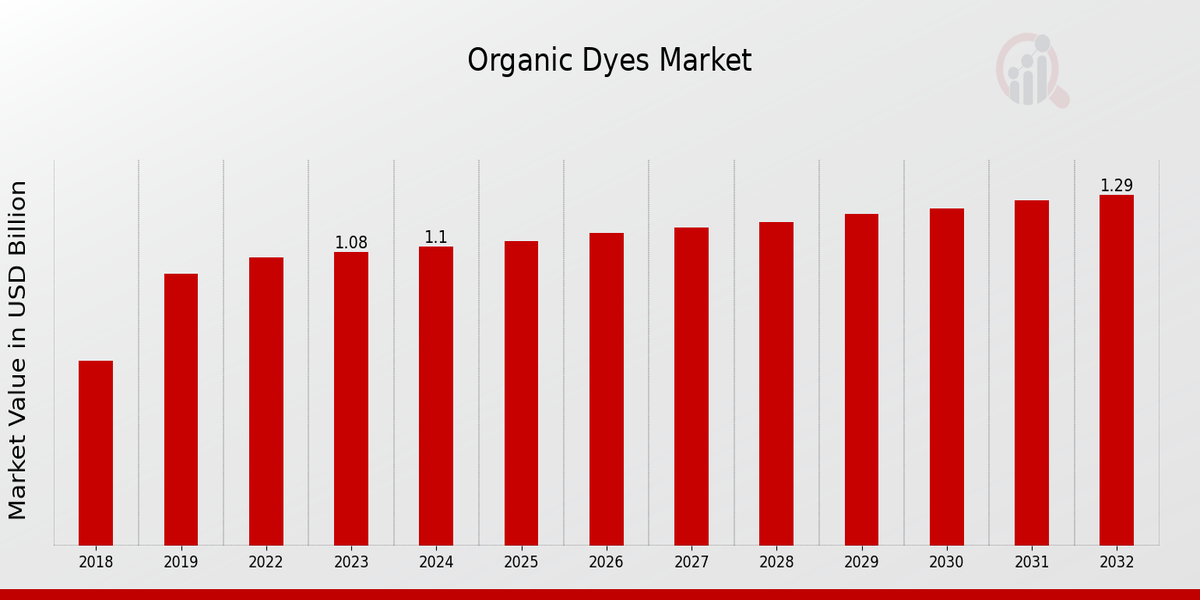 Organic Dyes Market

Market Value in USD Billion

1.08
1.1
1.29

2018
2019
2022
2023
2024
2025
2026
2027
2028
2029
2030
2031
2032