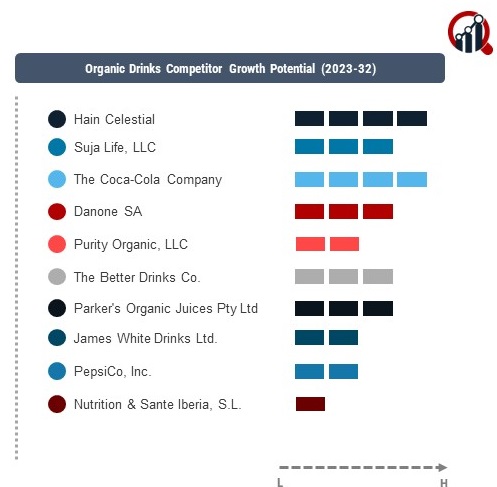 Organic Drinks Competitor Growth Potential (2023-32)

Hain Celestial

Suja Life, LLC

The Coca-Cola Company

Danone SA

Purity Organic, LLC

The Better Drinks Co.

Parker's Organic Juices Pty Ltd

James White Drinks Ltd.

PepsiCo, Inc.

Nutrition & Sante Iberia, S.L.

L

H